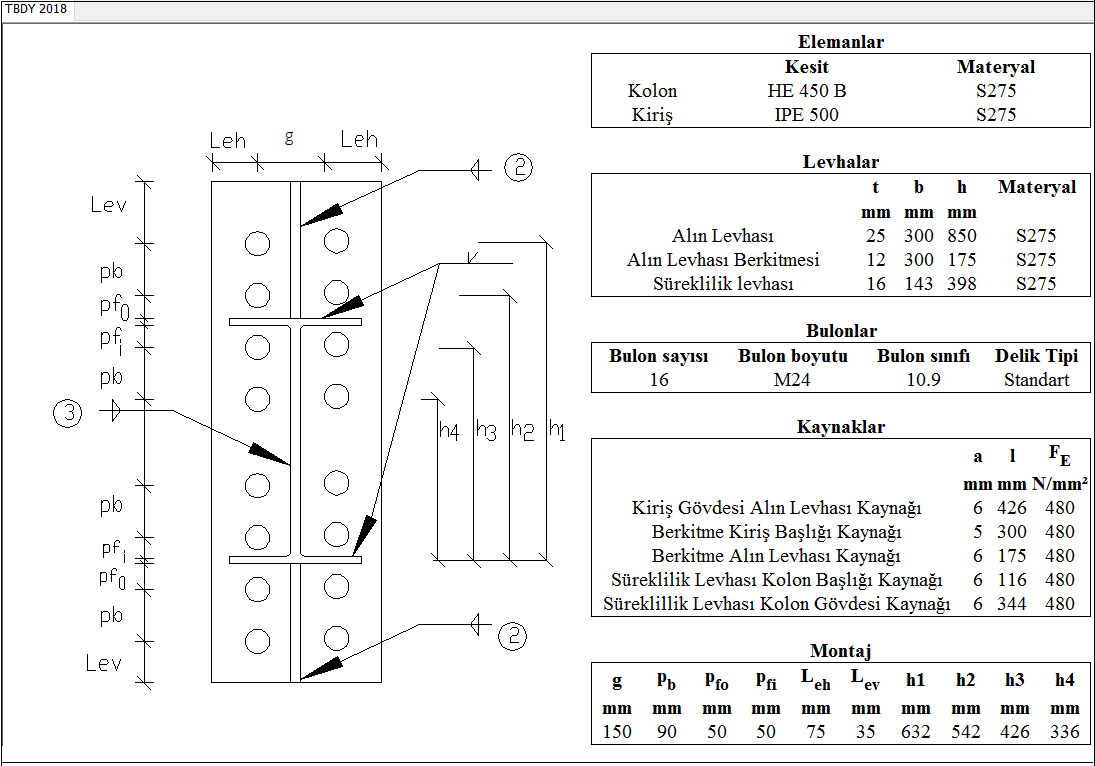 TBDY 2018

Leh g Leh

Lev
pb
$pf_0$
$pf_i$
pb
pb
$pf_i$
$pf_0$
pb
Lev

2
3
2

h4 h3 h2 h1

**Elemanlar**

| | Kesit | Materyal |
|---|---|---|
| Kolon | HE 450 B | S275 |
| Kiriş | IPE 500 | S275 |

**Levhalar**

| | t | b | h | Materyal |
|---|---|---|---|---|
| | mm | mm | mm | |
| Alın Levhası | 25 | 300 | 850 | S275 |
| Alın Levhası Berkitmesi | 12 | 300 | 175 | S275 |
| Süreklilik levhası | 16 | 143 | 398 | S275 |

**Bulonlar**

| Bulon sayısı | Bulon boyutu | Bulon sınıfı | Delik Tipi |
|---|---|---|---|
| 16 | M24 | 10.9 | Standart |

**Kaynaklar**

| | a | l | $F_E$ |
|---|---|---|---|
| | mm | mm | N/mm² |
| Kiriş Gövdesi Alın Levhası Kaynağı | 6 | 426 | 480 |
| Berkitme Kiriş Başlığı Kaynağı | 5 | 300 | 480 |
| Berkitme Alın Levhası Kaynağı | 6 | 175 | 480 |
| Süreklilik Levhası Kolon Başlığı Kaynağı | 6 | 116 | 480 |
| Süreklillik Levhası Kolon Gövdesi Kaynağı | 6 | 344 | 480 |

**Montaj**

| g | $p_b$ | $p_{fo}$ | $p_{fi}$ | $L_{eh}$ | $L_{ev}$ | h1 | h2 | h3 | h4 |
|---|---|---|---|---|---|---|---|---|---|
| mm | mm | mm | mm | mm | mm | mm | mm | mm | mm |
| 150 | 90 | 50 | 50 | 75 | 35 | 632 | 542 | 426 | 336 |