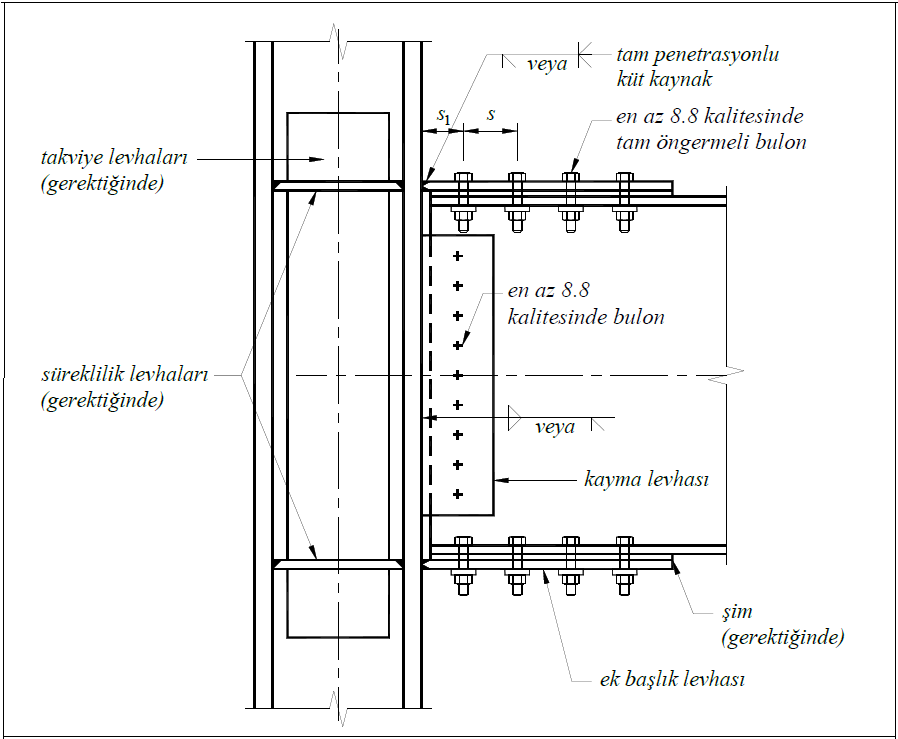 veya
tam penetrasyonlu küt kaynak

$s_1$
$s$

en az 8.8 kalitesinde tam öngermeli bulon

takviye levhaları (gerektiğinde)

en az 8.8 kalitesinde bulon

süreklilik levhaları (gerektiğinde)

veya

kayma levhası

şim (gerektiğinde)

ek başlık levhası