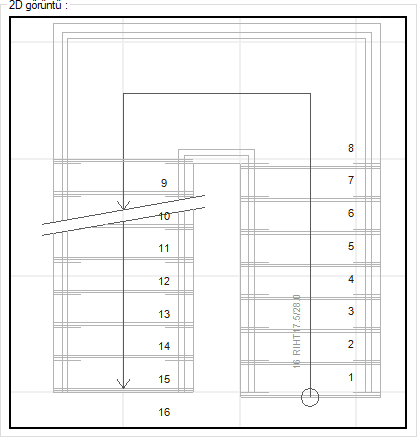 2D görüntü :

8
7
6
5
4
3
2
1

9
10
11
12
13
14
15
16

16 RIHT17.5/28.0