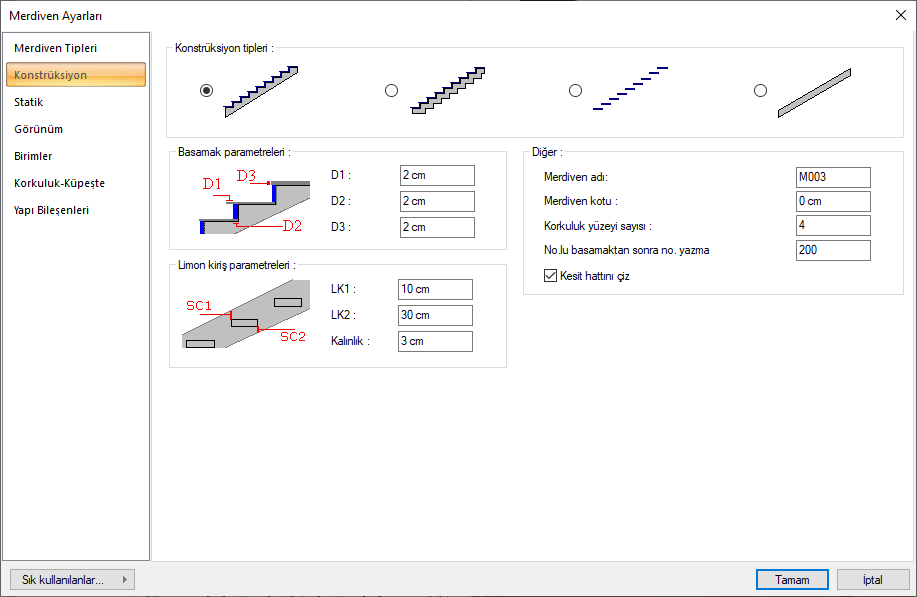 Merdiven Ayarları

Merdiven Tipleri
Konstrüksiyon
Statik
Görünüm
Birimler
Korkuluk-Küpeşte
Yapı Bileşenleri

Konstrüksiyon tipleri :

Basamak parametreleri :
D1
D3
D2
D1 : 2 cm
D2 : 2 cm
D3 : 2 cm

Limon kiriş parametreleri :
SC1
SC2
LK1 : 10 cm
LK2 : 30 cm
Kalınlık : 3 cm

Diğer :
Merdiven adı: M003
Merdiven kotu : 0 cm
Korkuluk yüzeyi sayısı : 4
No.lu basamaktan sonra no. yazma 200
Kesit hattını çiz

Sık kullanılanlar...
Tamam
İptal