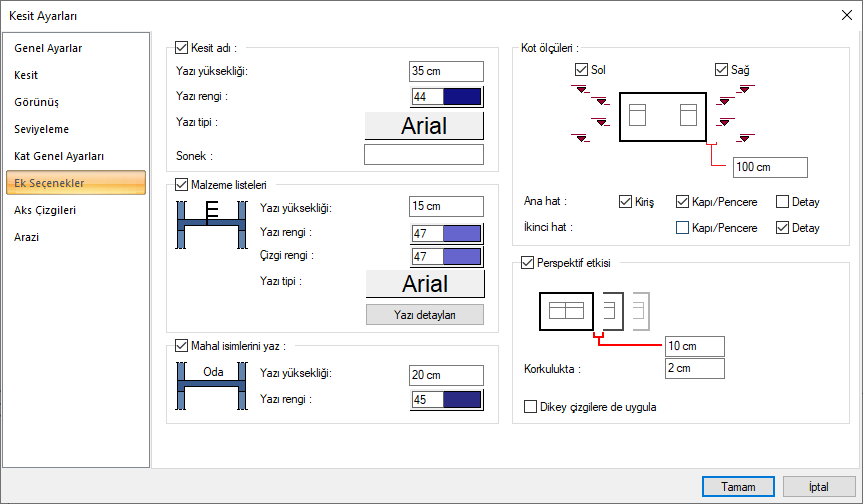 Kesit Ayarları

Genel Ayarlar
Kesit
Görünüş
Seviyeleme
Kat Genel Ayarları
Ek Seçenekler
Aks Çizgileri
Arazi

Kesit adı :
Yazı yüksekliği: 35 cm
Yazı rengi : 44
Yazı tipi : Arial
Sonek :

Malzeme listeleri
Yazı yüksekliği: 15 cm
Yazı rengi : 47
Çizgi rengi : 47
Yazı tipi : Arial
Yazı detayları

Mahal isimlerini yaz :
Oda
Yazı yüksekliği: 20 cm
Yazı rengi : 45

Kot ölçüleri :
Sol
Sağ
100 cm
Ana hat : Kiriş Kapı/Pencere Detay
İkinci hat : Kapı/Pencere Detay

Perspektif etkisi
10 cm
Korkulukta : 2 cm
Dikey çizgilere de uygula

Tamam
İptal