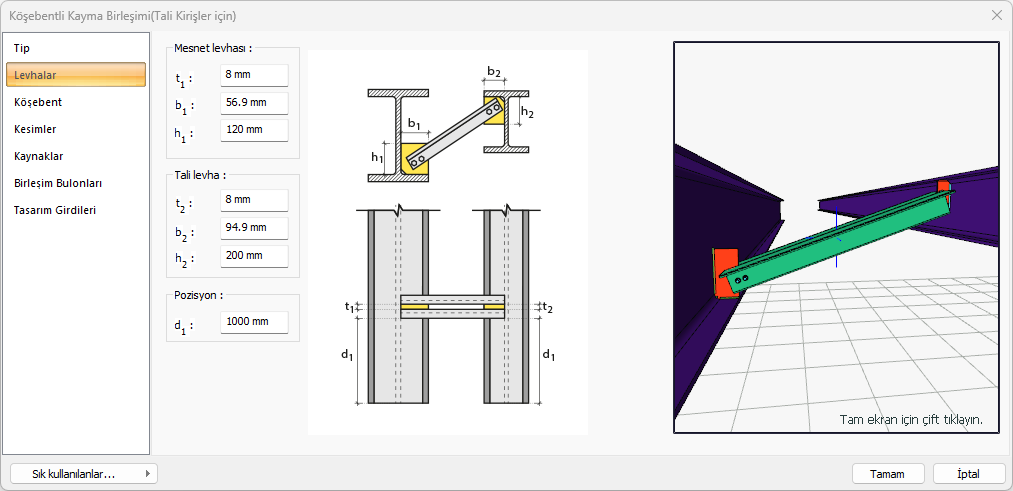 Köşebentli Kayma Birleşimi(Tali Kirişler için)

Tip
Levhalar
Köşebent
Kesimler
Kaynaklar
Birleşim Bulonları
Tasarım Girdileri

Mesnet levhası :
$t_1$ : 8 mm
$b_1$ : 56.9 mm
$h_1$ : 120 mm

Tali levha :
$t_2$ : 8 mm
$b_2$ : 94.9 mm
$h_2$ : 200 mm

Pozisyon :
$d_1$ : 1000 mm

$b_2$
$h_2$
$b_1$
$h_1$
$t_1$
$t_2$
$d_1$
$d_1$

Tam ekran için çift tıklayın.

Sık kullanılanlar...
Tamam
İptal