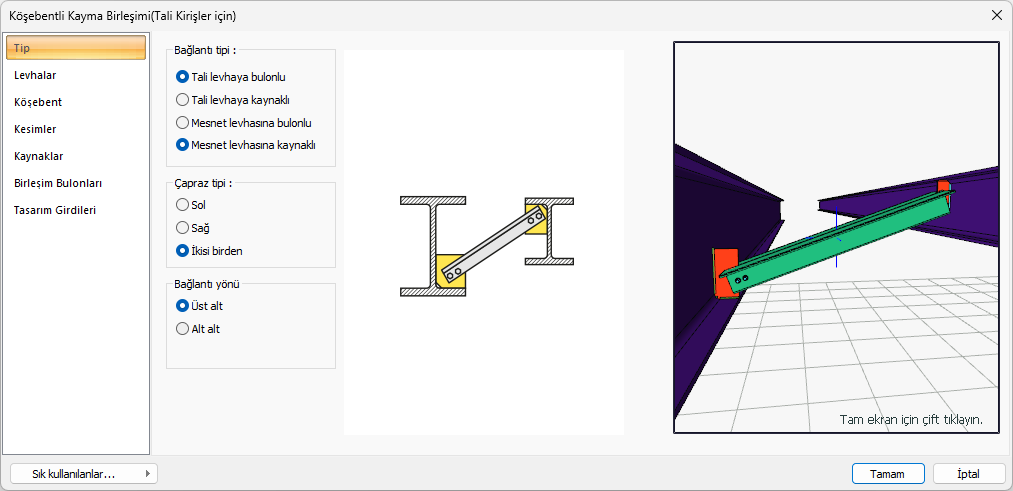 Köşebentli Kayma Birleşimi(Tali Kirişler için)

Tip
Levhalar
Köşebent
Kesimler
Kaynaklar
Birleşim Bulonları
Tasarım Girdileri

Bağlantı tipi :
Tali levhaya bulonlu
Tali levhaya kaynaklı
Mesnet levhasına bulonlu
Mesnet levhasına kaynaklı

Çapraz tipi :
Sol
Sağ
İkisi birden

Bağlantı yönü
Üst alt
Alt alt

Tam ekran için çift tıklayın.

Sık kullanılanlar...
Tamam
İptal