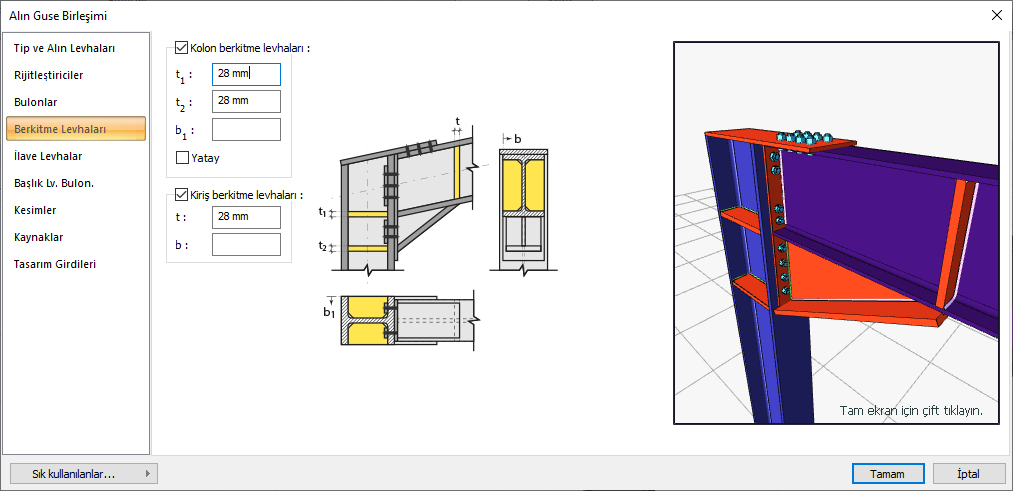 Alın Guse Birleşimi

Tip ve Alın Levhaları
Rijitleştiriciler
Bulonlar
Berkitme Levhaları
İlave Levhalar
Başlık Lv. Bulon.
Kesimler
Kaynaklar
Tasarım Girdileri

Kolon berkitme levhaları :
$t_1$ : 28 mm
$t_2$ : 28 mm
$b_1$ :
Yatay

Kiriş berkitme levhaları :
t : 28 mm
b :

t
b
$t_1$
$t_2$
$b_1$

Tam ekran için çift tıklayın.

Sık kullanılanlar...
Tamam
İptal