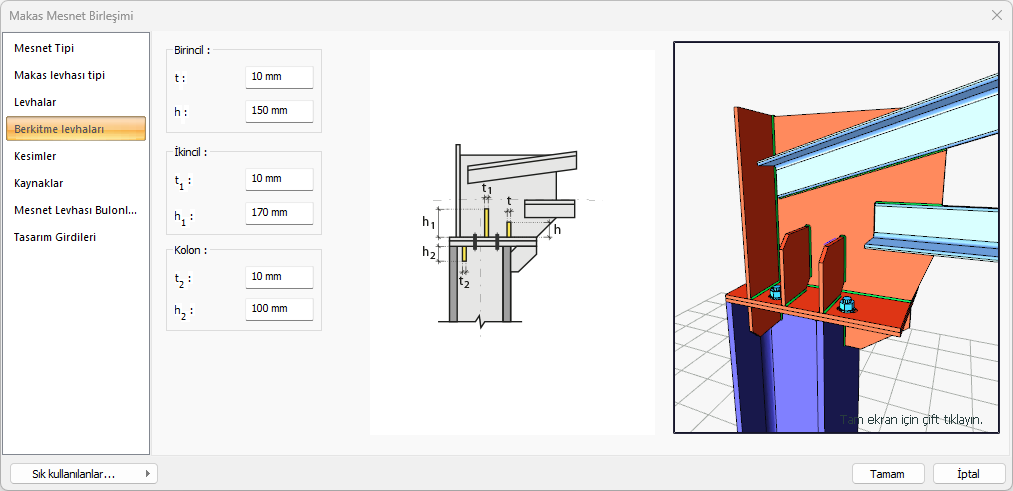 Makas Mesnet Birleşimi

Mesnet Tipi
Makas levhası tipi
Levhalar
Berkitme levhaları
Kesimler
Kaynaklar
Mesnet Levhası Bulonl...
Tasarım Girdileri

Birincil :
t : 10 mm
h : 150 mm

İkincil :
$t_1$ : 10 mm
$h_1$ : 170 mm

Kolon :
$t_2$ : 10 mm
$h_2$ : 100 mm

$t_1$
t
$h_1$
h
$h_2$
$t_2$

Tam ekran için çift tıklayın.

Sık kullanılanlar...
Tamam
İptal