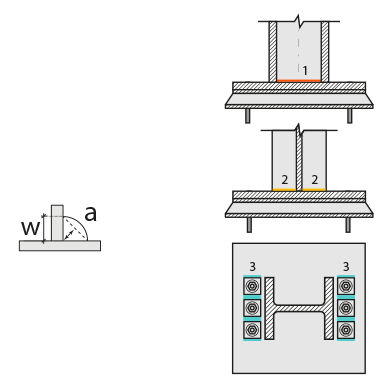 w
a
1
2
2
3
3