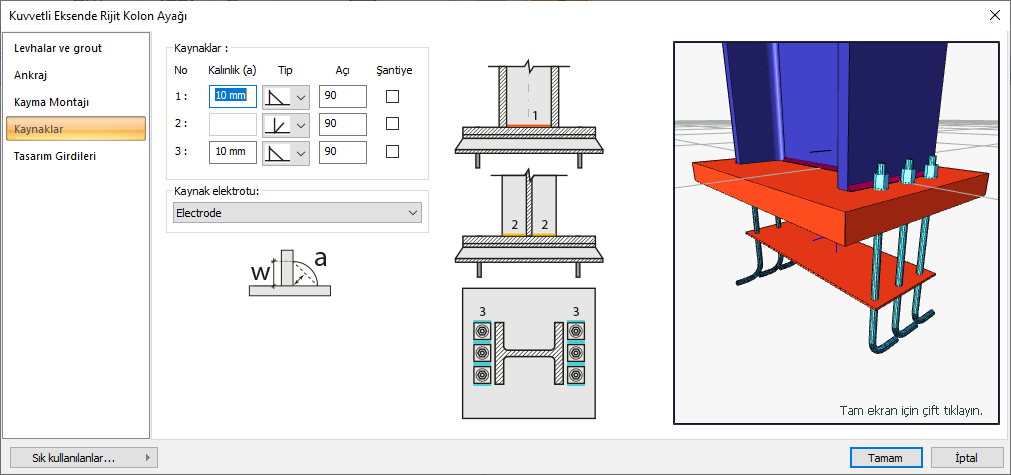 Kuvvetli Eksende Rijit Kolon Ayağı

Levhalar ve grout
Ankraj
Kayma Montajı
Kaynaklar
Tasarım Girdileri

Kaynaklar :

| No | Kalınlık (a) | Tip | Açı | Şantiye |
|---|---|---|---|---|
| 1 : | 10 mm | | 90 | |
| 2 : | | | 90 | |
| 3 : | 10 mm | | 90 | |

Kaynak elektrotu:
Electrode

w
a

1
2 2
3 3

Tam ekran için çift tıklayın.

Sık kullanılanlar...
Tamam
İptal