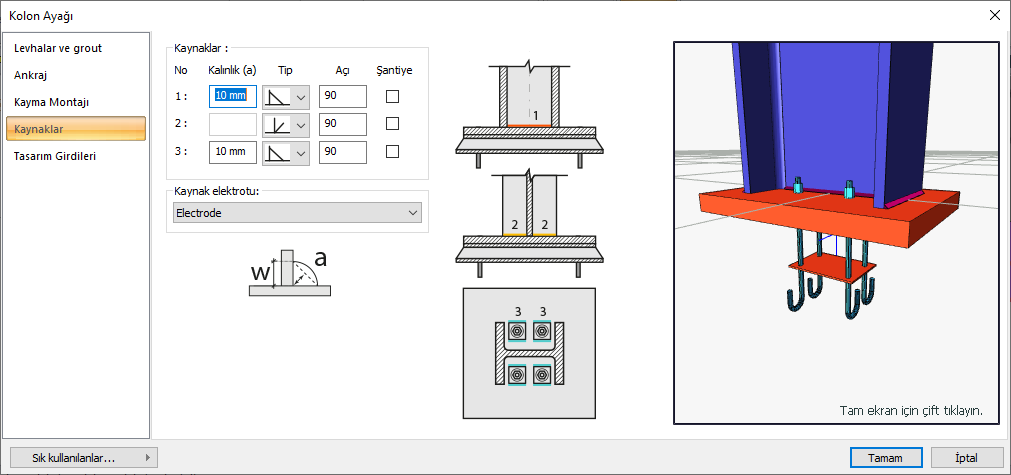 Kolon Ayağı

Levhalar ve grout
Ankraj
Kayma Montajı
Kaynaklar
Tasarım Girdileri

Kaynaklar :

| No | Kalınlık (a) | Tip | Açı | Şantiye |
|---|---|---|---|---|
| 1 : | 10 mm | | 90 | |
| 2 : | | | 90 | |
| 3 : | 10 mm | | 90 | |

Kaynak elektrotu:
Electrode

w
a

1
2 2
3 3

Tam ekran için çift tıklayın.

Sık kullanılanlar...
Tamam
İptal