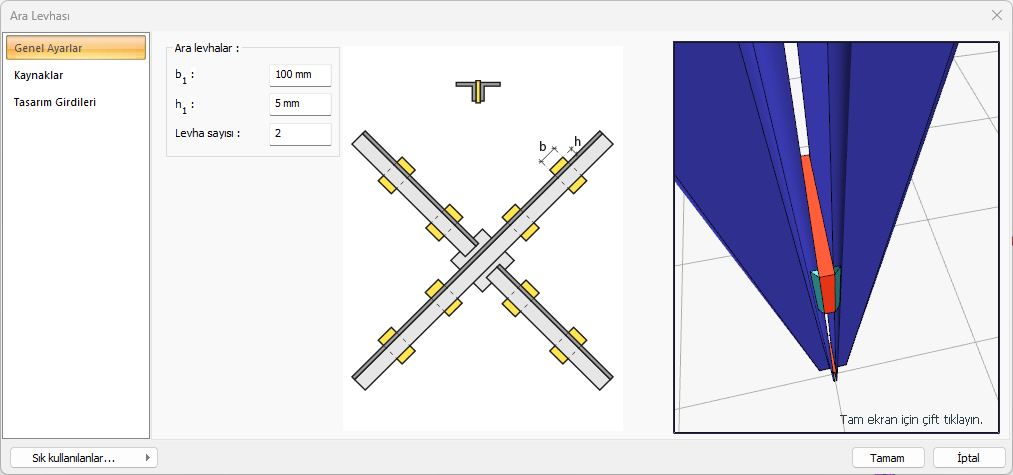 Ara Levhası

Genel Ayarlar
Kaynaklar
Tasarım Girdileri

Ara levhalar :
$b_1$ : 100 mm
$h_1$ : 5 mm
Levha sayısı : 2

b
h

Tam ekran için çift tıklayın.

Sık kullanılanlar...
Tamam
İptal