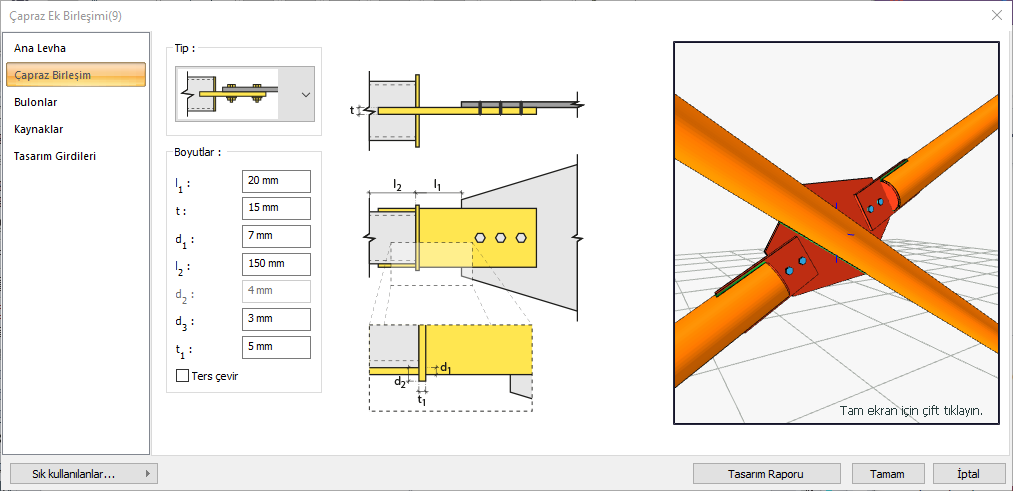 Çapraz Ek Birleşimi(9)

Ana Levha
Çapraz Birleşim
Bulonlar
Kaynaklar
Tasarım Girdileri

Tip :

Boyutlar :

$l_1$ : 20 mm
t : 15 mm
$d_1$ : 7 mm
$l_2$ : 150 mm
$d_2$ : 4 mm
$d_3$ : 3 mm
$t_1$ : 5 mm

Ters çevir

t
$l_2$
$l_1$
$d_1$
$d_2$
$t_1$

Tam ekran için çift tıklayın.

Sık kullanılanlar...
Tasarım Raporu
Tamam
İptal