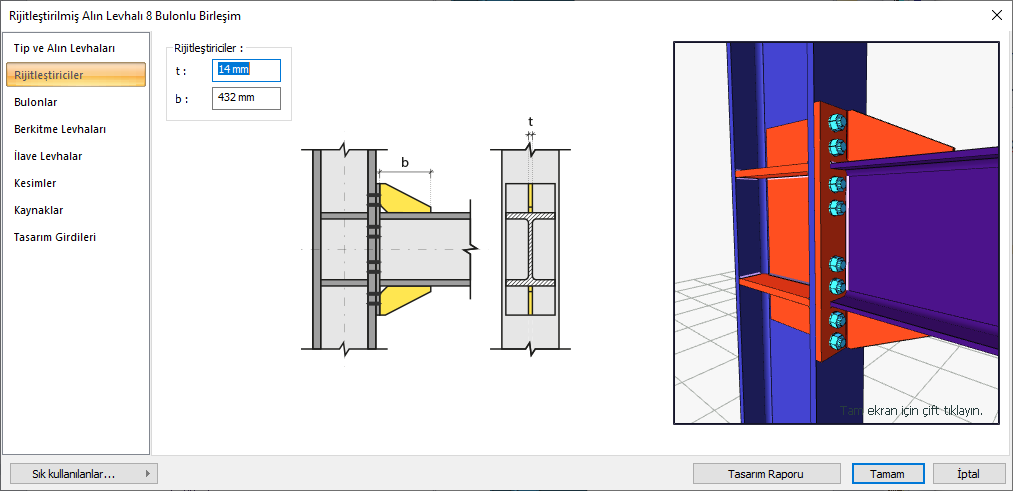 Rijitleştirilmiş Alın Levhalı 8 Bulonlu Birleşim

Tip ve Alın Levhaları
Rijitleştiriciler
Bulonlar
Berkitme Levhaları
İlave Levhalar
Kesimler
Kaynaklar
Tasarım Girdileri

Rijitleştiriciler :
t : 14 mm
b : 432 mm

b
t

Tam ekran için çift tıklayın.

Sık kullanılanlar...
Tasarım Raporu
Tamam
İptal