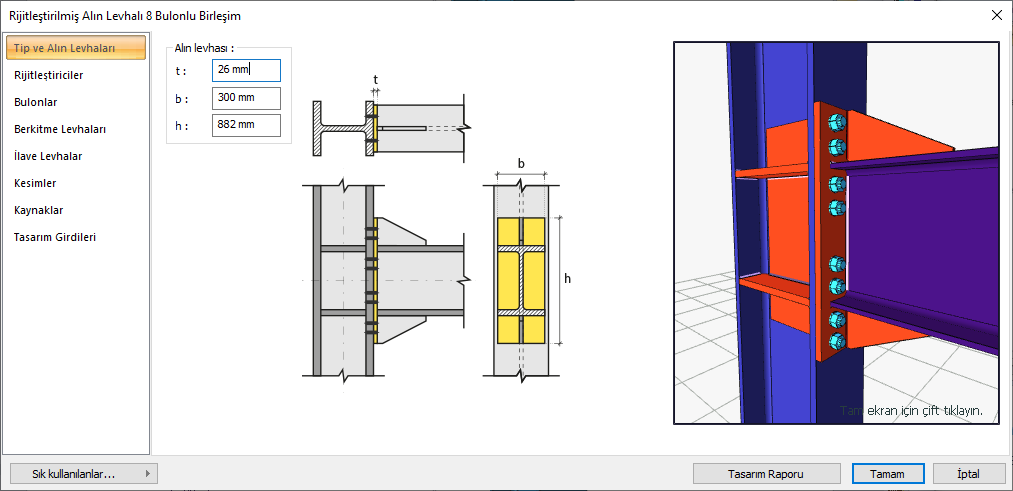 Rijitleştirilmiş Alın Levhalı 8 Bulonlu Birleşim

Tip ve Alın Levhaları
Rijitleştiriciler
Bulonlar
Berkitme Levhaları
İlave Levhalar
Kesimler
Kaynaklar
Tasarım Girdileri

Alın levhası :
t : 26 mm
b : 300 mm
h : 882 mm

t
b
h

Tam ekran için çift tıklayın.

Sık kullanılanlar...
Tasarım Raporu
Tamam
İptal