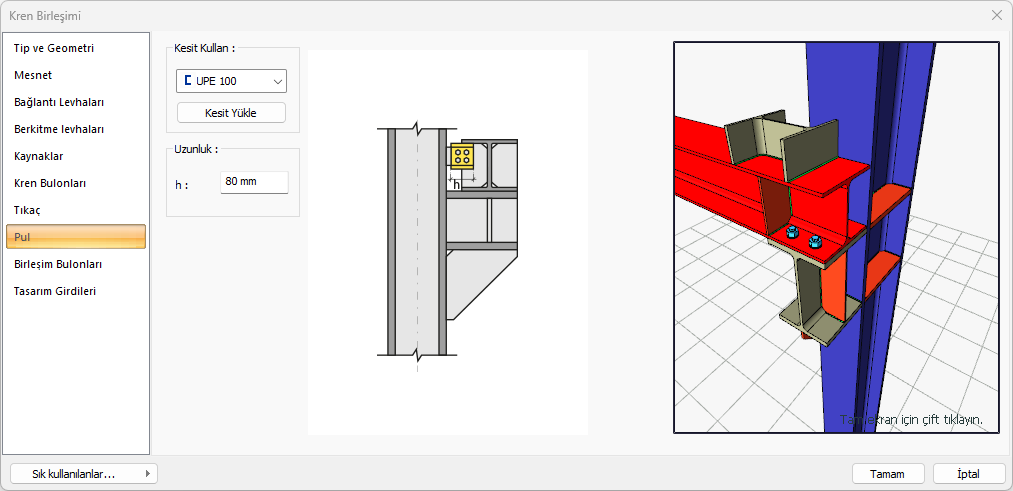 Kren Birleşimi

Tip ve Geometri
Mesnet
Bağlantı Levhaları
Berkitme levhaları
Kaynaklar
Kren Bulonları
Tıkaç
Pul
Birleşim Bulonları
Tasarım Girdileri

Kesit Kullan :
UPE 100
Kesit Yükle

Uzunluk :
h : 80 mm

h

Tam ekran için çift tıklayın.

Sık kullanılanlar...

Tamam
İptal