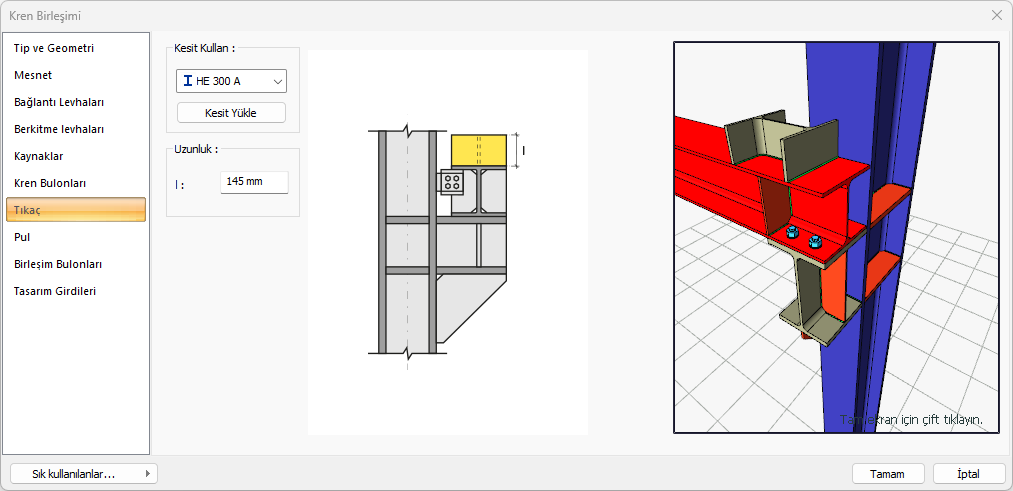 Kren Birleşimi

Tip ve Geometri
Mesnet
Bağlantı Levhaları
Berkitme levhaları
Kaynaklar
Kren Bulonları
Tıkaç
Pul
Birleşim Bulonları
Tasarım Girdileri

Kesit Kullan :
HE 300 A
Kesit Yükle

Uzunluk :
l : 145 mm

l

Tam ekran için çift tıklayın.

Sık kullanılanlar...

Tamam
İptal