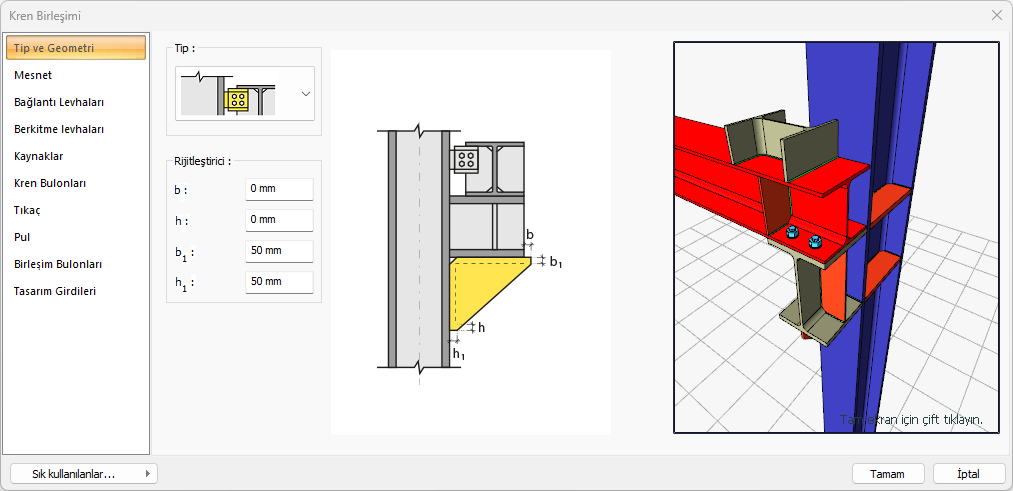 Kren Birleşimi

Tip ve Geometri
Mesnet
Bağlantı Levhaları
Berkitme levhaları
Kaynaklar
Kren Bulonları
Tıkaç
Pul
Birleşim Bulonları
Tasarım Girdileri

Tip :

Rijitleştirici :
b : 0 mm
h : 0 mm
$b_1$ : 50 mm
$h_1$ : 50 mm

b
$b_1$
h
$h_1$

Tam ekran için çift tıklayın.

Sık kullanılanlar...

Tamam
İptal