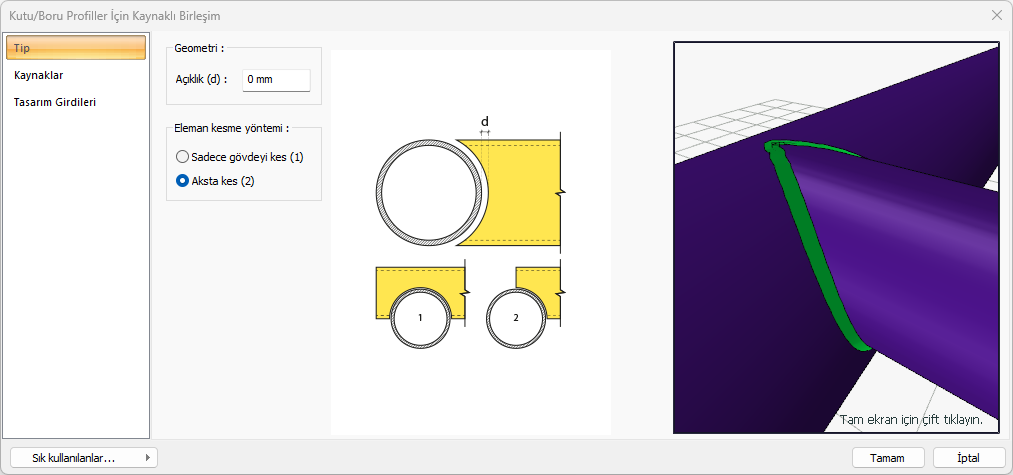 Kutu/Boru Profiller İçin Kaynaklı Birleşim

Tip
Kaynaklar
Tasarım Girdileri

Geometri :
Açıklık (d) : 0 mm

Eleman kesme yöntemi :
Sadece gövdeyi kes (1)
Aksta kes (2)

d

1
2

Tam ekran için çift tıklayın.

Sık kullanılanlar...
Tamam
İptal