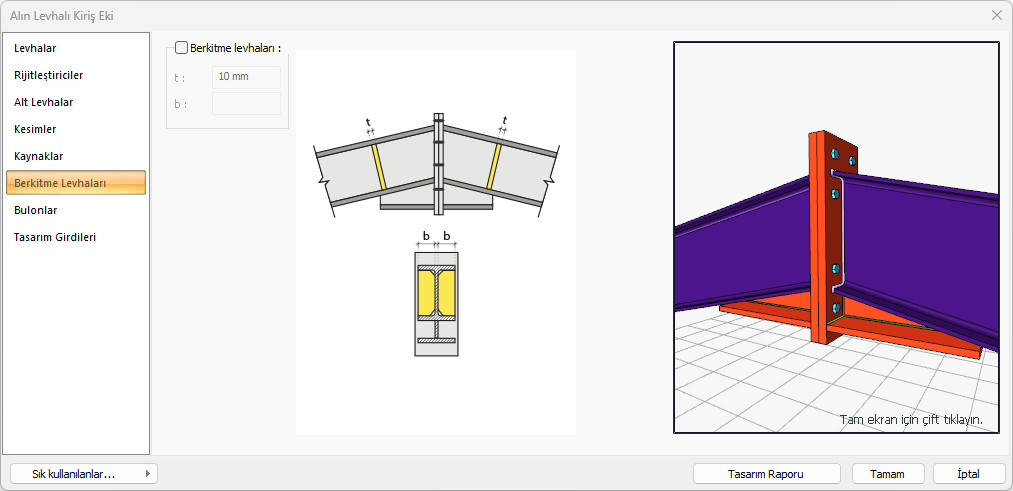 Alın Levhalı Kiriş Eki

Levhalar
Rijitleştiriciler
Alt Levhalar
Kesimler
Kaynaklar
Berkitme Levhaları
Bulonlar
Tasarım Girdileri

Berkitme levhaları :
t : 10 mm
b :

t
t
b b

Tam ekran için çift tıklayın.

Sık kullanılanlar...
Tasarım Raporu
Tamam
İptal