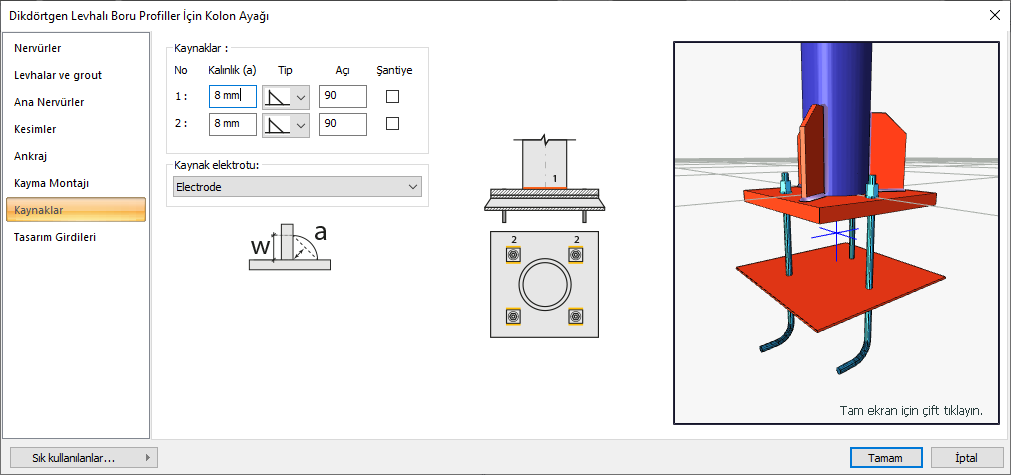 Dikdörtgen Levhalı Boru Profiller İçin Kolon Ayağı

Nervürler
Levhalar ve grout
Ana Nervürler
Kesimler
Ankraj
Kayma Montajı
Kaynaklar
Tasarım Girdileri

Kaynaklar :

| No | Kalınlık (a) | Tip | Açı | Şantiye |
|---|---|---|---|---|
| 1 : | 8 mm | | 90 | |
| 2 : | 8 mm | | 90 | |

Kaynak elektrotu:
Electrode

w a

1

2 2

Tam ekran için çift tıklayın.

Sık kullanılanlar...

Tamam
İptal