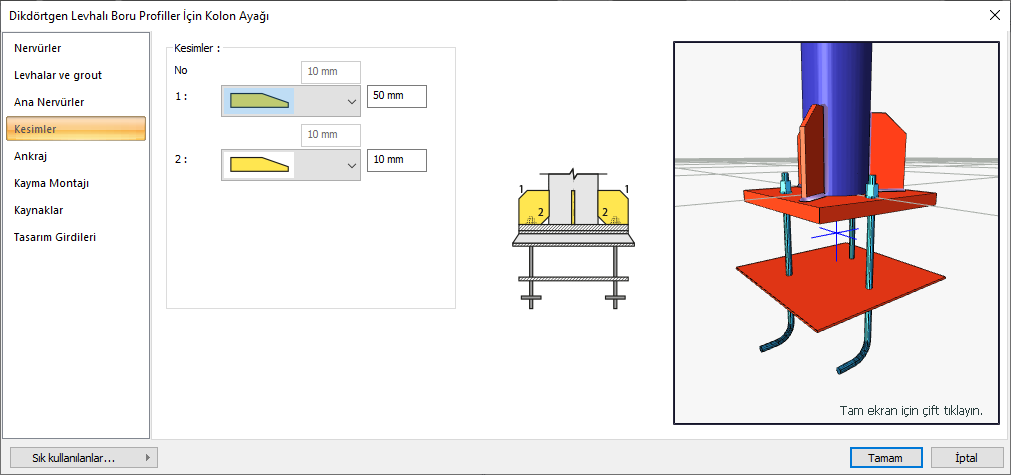 Dikdörtgen Levhalı Boru Profiller İçin Kolon Ayağı

Nervürler
Levhalar ve grout
Ana Nervürler
Kesimler
Ankraj
Kayma Montajı
Kaynaklar
Tasarım Girdileri

Kesimler :
No
10 mm
1 :
50 mm
10 mm
2 :
10 mm

1
1
2
2

Tam ekran için çift tıklayın.

Sık kullanılanlar...
Tamam
İptal