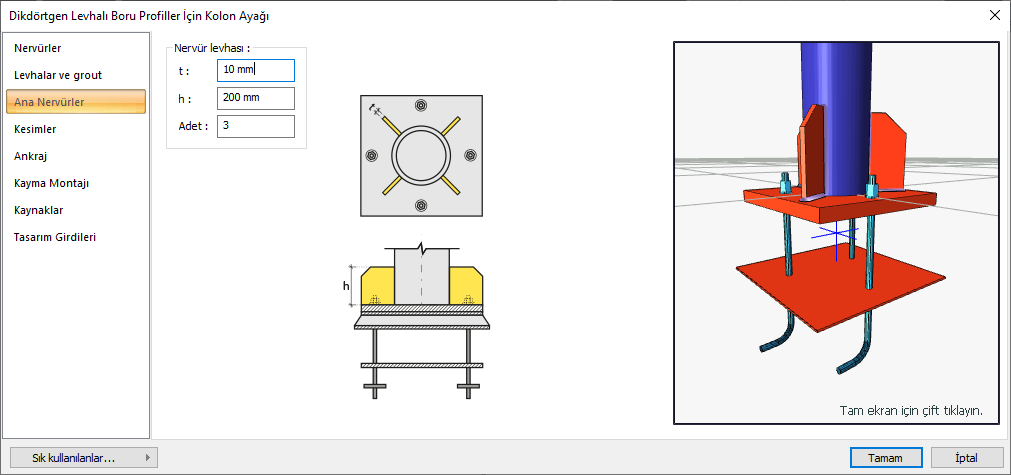 Dikdörtgen Levhalı Boru Profiller İçin Kolon Ayağı

Nervürler
Levhalar ve grout
Ana Nervürler
Kesimler
Ankraj
Kayma Montajı
Kaynaklar
Tasarım Girdileri

Nervür levhası :
t : 10 mm
h : 200 mm
Adet : 3

t
h

Tam ekran için çift tıklayın.

Sık kullanılanlar...
Tamam
İptal