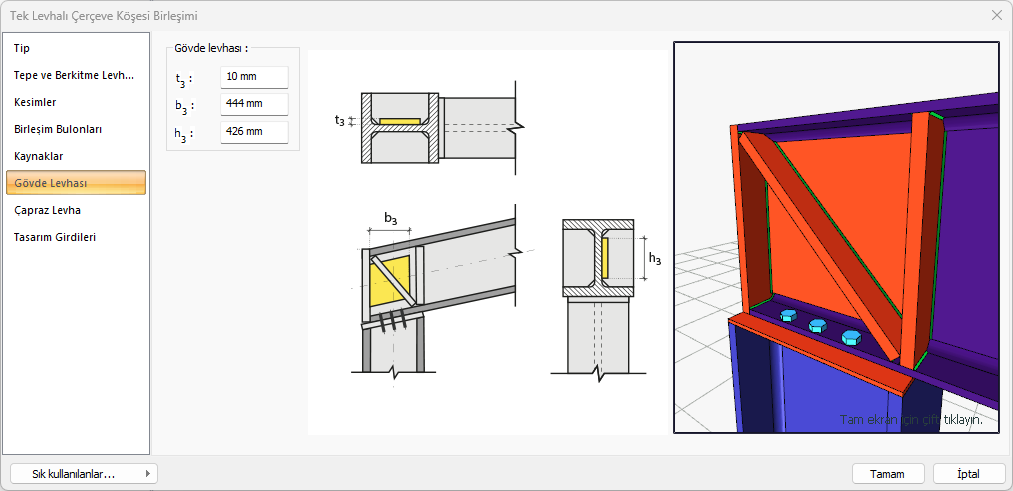 Tek Levhalı Çerçeve Köşesi Birleşimi

Tip
Tepe ve Berkitme Levh...
Kesimler
Birleşim Bulonları
Kaynaklar
Gövde Levhası
Çapraz Levha
Tasarım Girdileri

Gövde levhası :
$t_3$ : 10 mm
$b_3$ : 444 mm
$h_3$ : 426 mm

$t_3$
$b_3$
$h_3$

Tam ekran için çift tıklayın.

Sık kullanılanlar...
Tamam
İptal