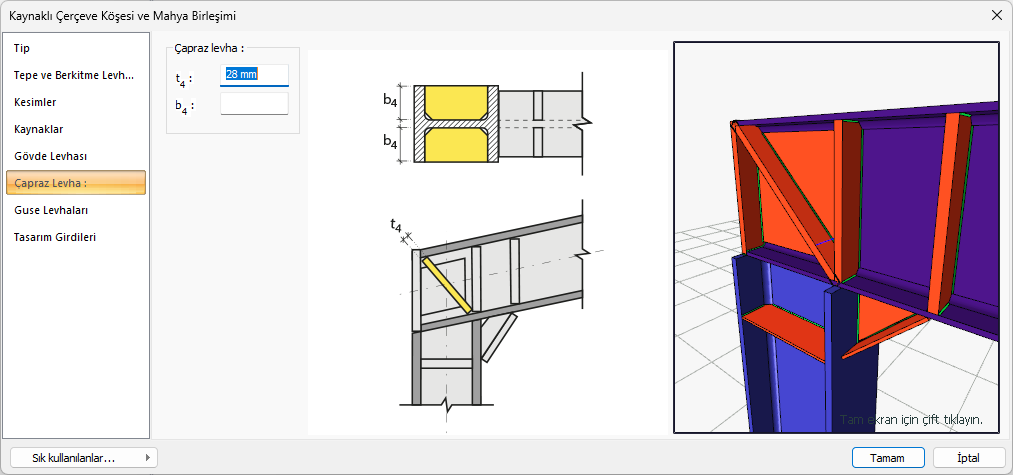 Kaynaklı Çerçeve Köşesi ve Mahya Birleşimi

Tip
Tepe ve Berkitme Levh...
Kesimler
Kaynaklar
Gövde Levhası
Çapraz Levha :
Guse Levhaları
Tasarım Girdileri

Çapraz levha :
$t_4$ : 28 mm
$b_4$ :

$b_4$
$b_4$
$t_4$

Tam ekran için çift tıklayın.

Sık kullanılanlar...
Tamam
İptal