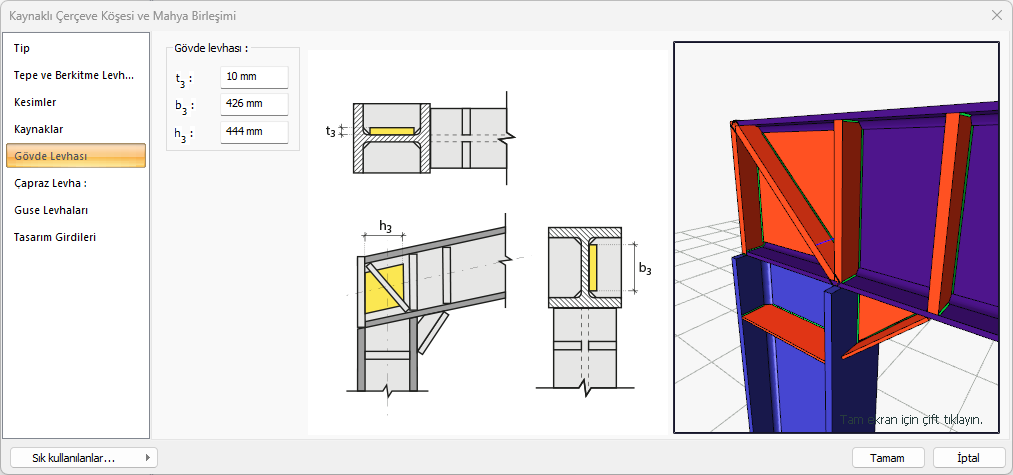 Kaynaklı Çerçeve Köşesi ve Mahya Birleşimi

Tip
Tepe ve Berkitme Levh...
Kesimler
Kaynaklar
Gövde Levhası
Çapraz Levha :
Guse Levhaları
Tasarım Girdileri

Gövde levhası :
$t_3$ : 10 mm
$b_3$ : 426 mm
$h_3$ : 444 mm

$t_3$
$h_3$
$b_3$

Tam ekran için çift tıklayın.

Sık kullanılanlar...
Tamam
İptal