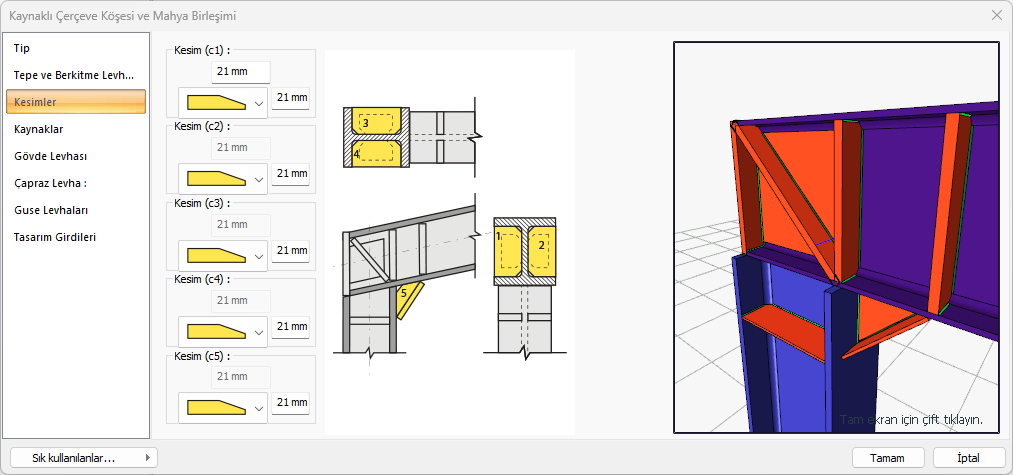 Kaynaklı Çerçeve Köşesi ve Mahya Birleşimi

Tip
Tepe ve Berkitme Levh...
Kesimler
Kaynaklar
Gövde Levhası
Çapraz Levha :
Guse Levhaları
Tasarım Girdileri

Kesim (c1) :
21 mm
21 mm
Kesim (c2) :
21 mm
21 mm
Kesim (c3) :
21 mm
21 mm
Kesim (c4) :
21 mm
21 mm
Kesim (c5) :
21 mm
21 mm

3
4
1
2
5

Tam ekran için çift tıklayın.

Sık kullanılanlar...
Tamam
İptal