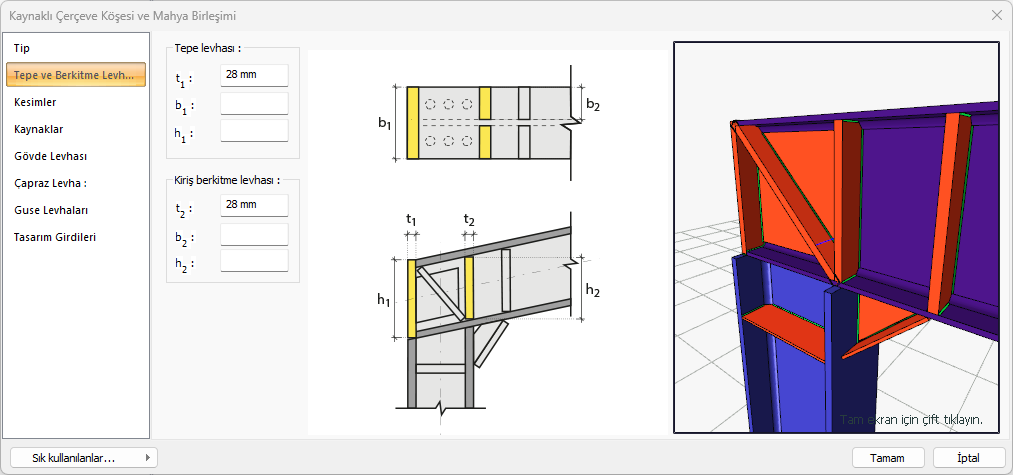 Kaynaklı Çerçeve Köşesi ve Mahya Birleşimi

Tip
Tepe ve Berkitme Levh...
Kesimler
Kaynaklar
Gövde Levhası
Çapraz Levha :
Guse Levhaları
Tasarım Girdileri

Tepe levhası :
$t_1$ : 28 mm
$b_1$ :
$h_1$ :

Kiriş berkitme levhası :
$t_2$ : 28 mm
$b_2$ :
$h_2$ :

$b_1$
$b_2$
$t_1$
$t_2$
$h_1$
$h_2$

Tam ekran için çift tıklayın.

Sık kullanılanlar...
Tamam
İptal