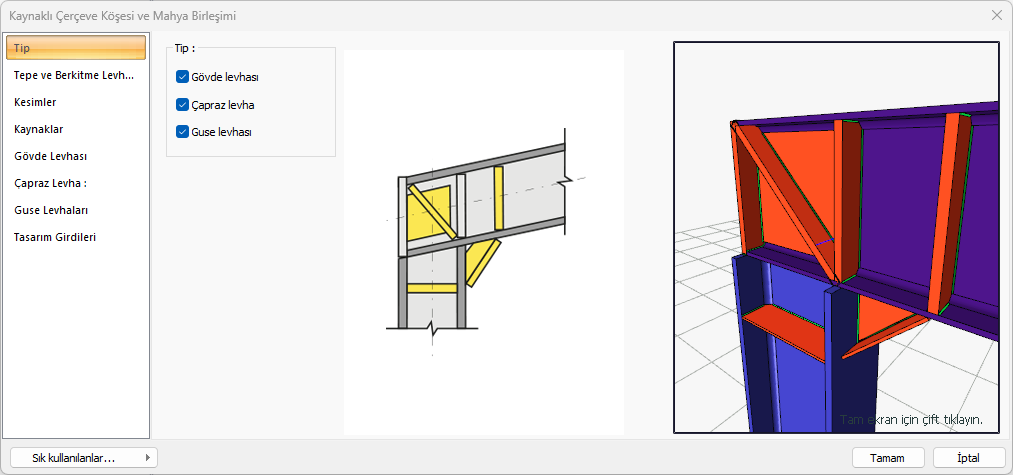 Kaynaklı Çerçeve Köşesi ve Mahya Birleşimi

Tip
Tepe ve Berkitme Levh...
Kesimler
Kaynaklar
Gövde Levhası
Çapraz Levha :
Guse Levhaları
Tasarım Girdileri

Tip :
Gövde levhası
Çapraz levha
Guse levhası

Tam ekran için çift tıklayın.

Sık kullanılanlar...
Tamam
İptal