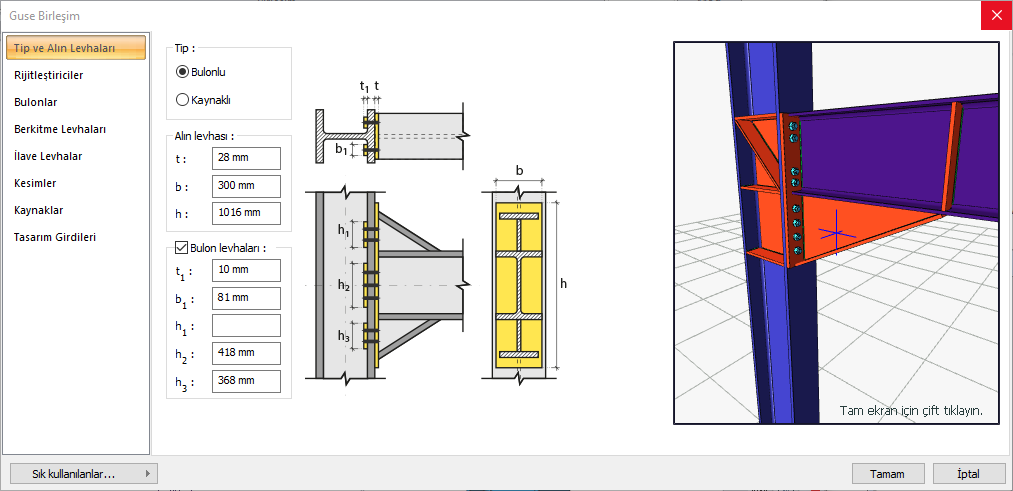 Guse Birleşim

Tip ve Alın Levhaları
Rijitleştiriciler
Bulonlar
Berkitme Levhaları
İlave Levhalar
Kesimler
Kaynaklar
Tasarım Girdileri

Tip :
Bulonlu
Kaynaklı

Alın levhası :
t : 28 mm
b : 300 mm
h : 1016 mm

Bulon levhaları :
$t_1$ : 10 mm
$b_1$ : 81 mm
$h_1$ :
$h_2$ : 418 mm
$h_3$ : 368 mm

$t_1$ t
$b_1$
$h_1$
$h_2$
$h_3$
b
h

Tam ekran için çift tıklayın.

Sık kullanılanlar...
Tamam
İptal