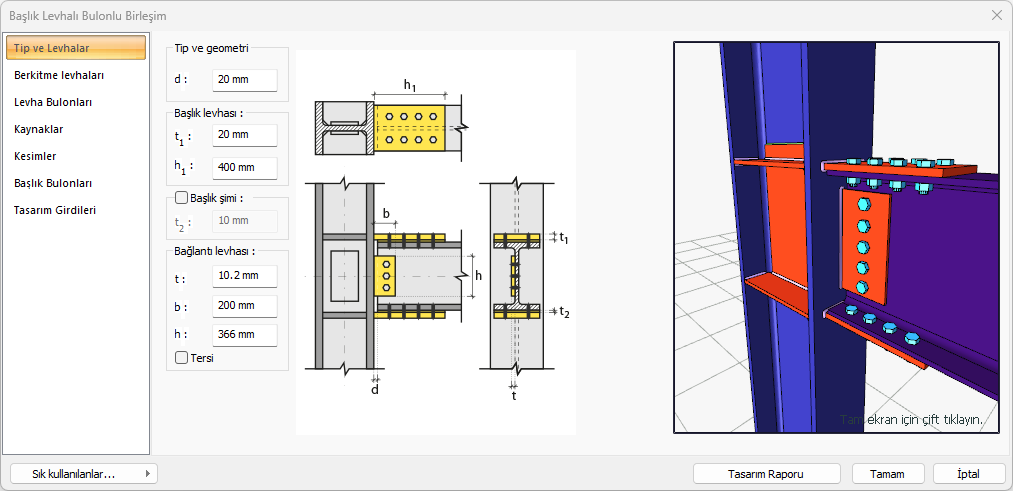 Başlık Levhalı Bulonlu Birleşim

Tip ve Levhalar
Berkitme levhaları
Levha Bulonları
Kaynaklar
Kesimler
Başlık Bulonları
Tasarım Girdileri

Tip ve geometri
d : 20 mm

Başlık levhası :
$t_1$ : 20 mm
$h_1$ : 400 mm

Başlık şimi :
$t_2$ : 10 mm

Bağlantı levhası :
t : 10.2 mm
b : 200 mm
h : 366 mm
Tersi

$h_1$
b
h
$t_1$
$t_2$
d
t

Tam ekran için çift tıklayın.

Sık kullanılanlar...
Tasarım Raporu
Tamam
İptal