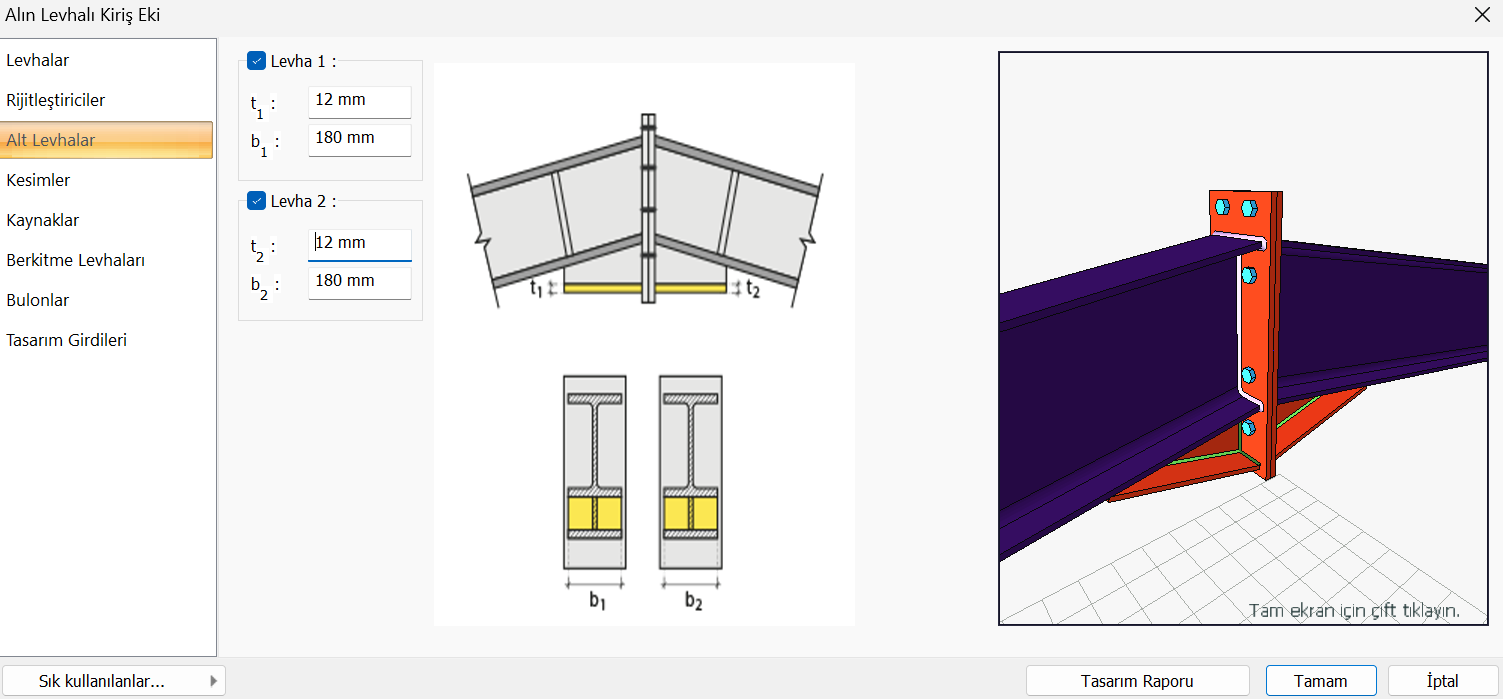 Alın Levhalı Kiriş Eki

Levhalar
Rijitleştiriciler
Alt Levhalar
Kesimler
Kaynaklar
Berkitme Levhaları
Bulonlar
Tasarım Girdileri

Levha 1 :
$t_1$ : 12 mm
$b_1$ : 180 mm

Levha 2 :
$t_2$ : 12 mm
$b_2$ : 180 mm

$t_1$ $t_2$

$b_1$ $b_2$

Tam ekran için çift tıklayın.

Sık kullanılanlar...

Tasarım Raporu
Tamam
İptal