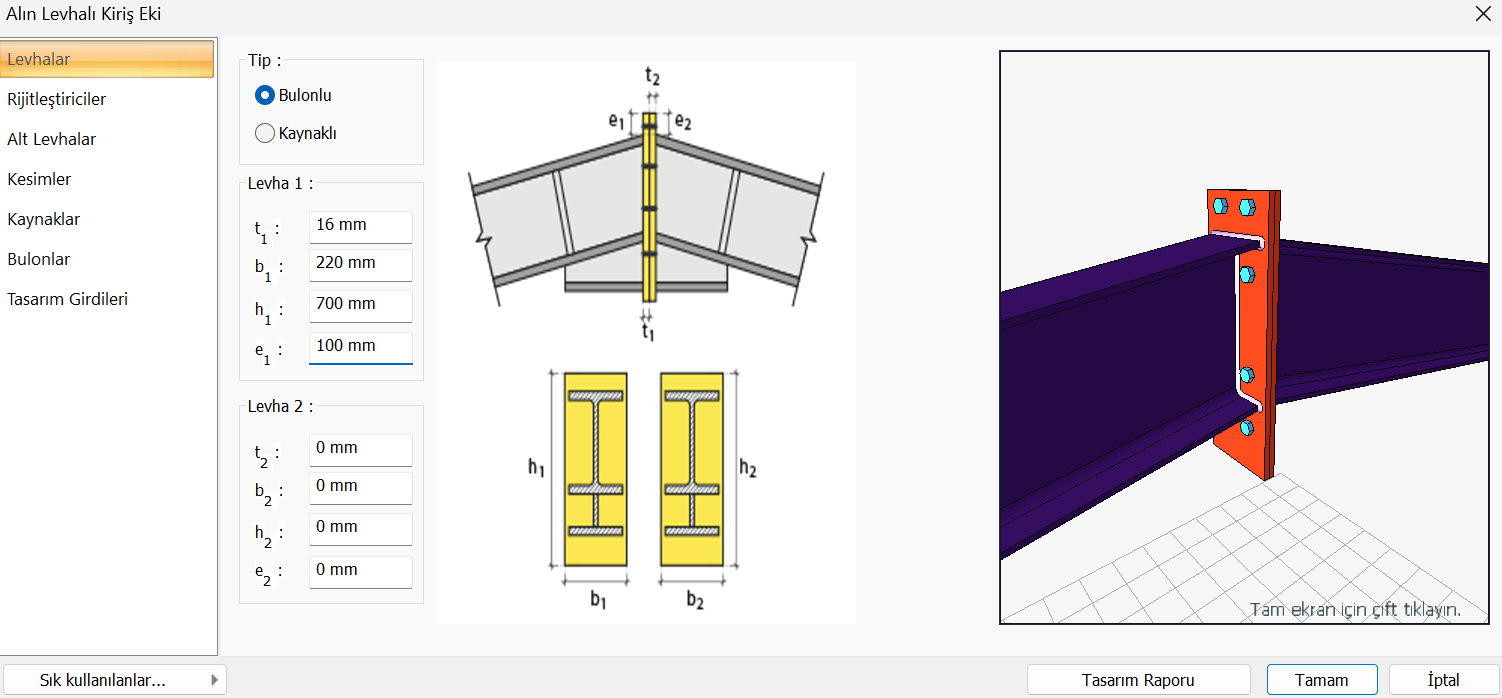 Alın Levhalı Kiriş Eki

Levhalar
Rijitleştiriciler
Alt Levhalar
Kesimler
Kaynaklar
Bulonlar
Tasarım Girdileri

Tip :
Bulonlu
Kaynaklı

Levha 1 :
$t_1$ : 16 mm
$b_1$ : 220 mm
$h_1$ : 700 mm
$e_1$ : 100 mm

Levha 2 :
$t_2$ : 0 mm
$b_2$ : 0 mm
$h_2$ : 0 mm
$e_2$ : 0 mm

$t_2$
$e_1$ $e_2$
$t_1$
$h_1$ $h_2$
$b_1$ $b_2$

Tam ekran için çift tıklayın.

Sık kullanılanlar...
Tasarım Raporu
Tamam
İptal