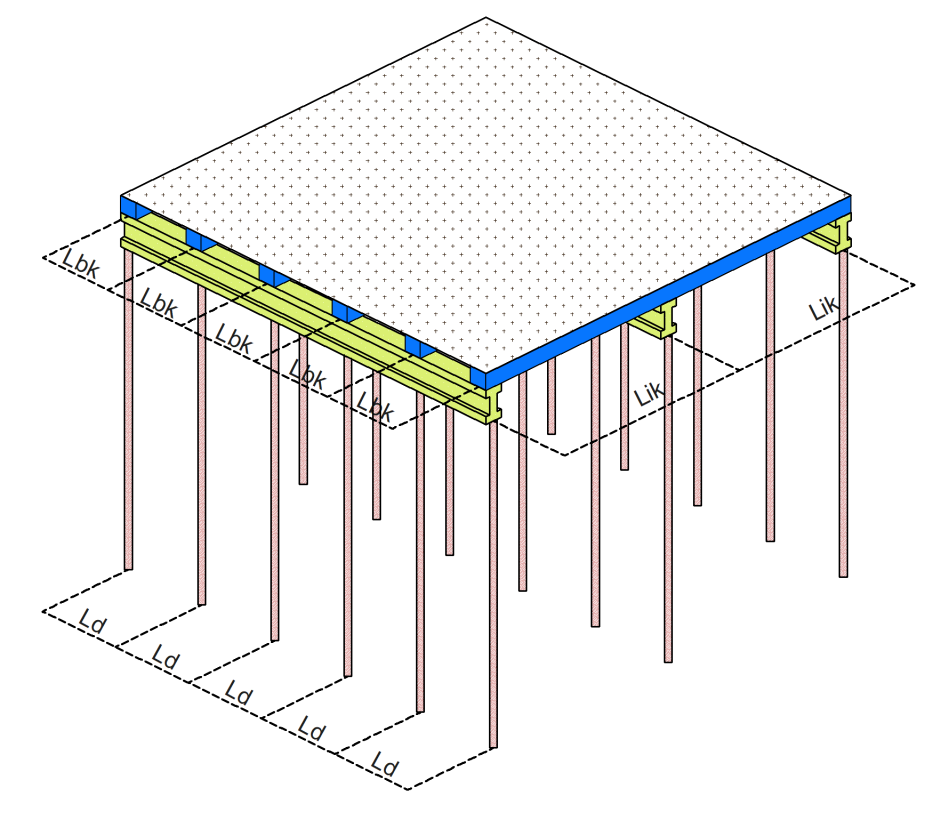 Lbk
Lbk
Lbk
Lbk
Lbk
Lik
Lik
Ld
Ld
Ld
Ld
Ld