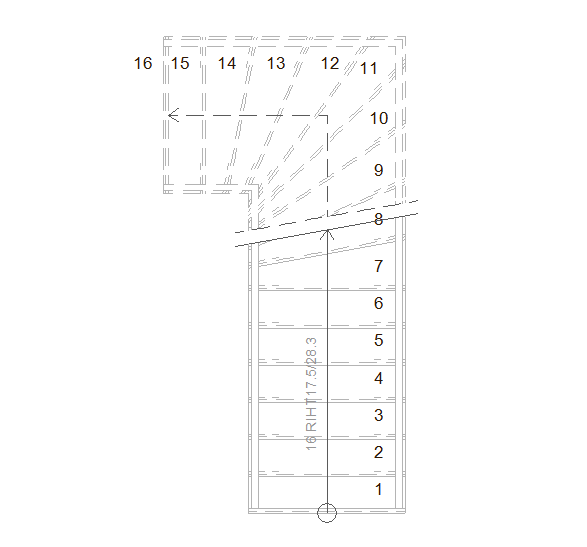 16 15 14 13 12 11

10

9

8

7

6

5

4

3

2

1

16 RIH T17.5/28.3