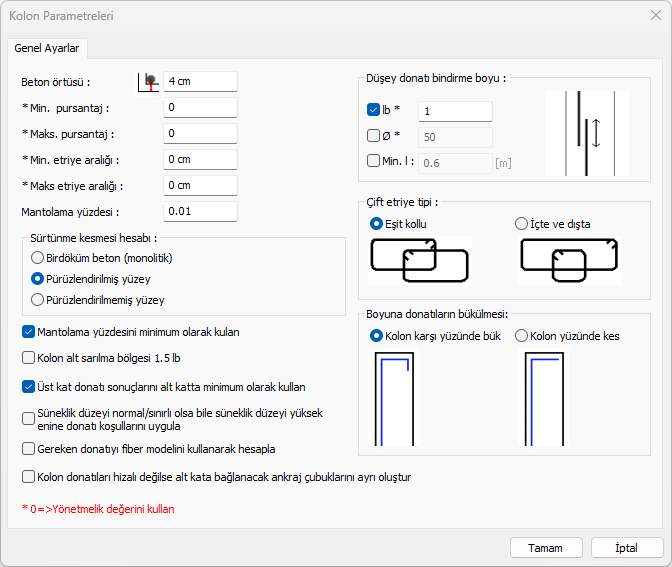 Kolon Parametreleri

Genel Ayarlar

Beton örtüsü : 4 cm
* Min. pursantaj : 0
* Maks. pursantaj : 0
* Min. etriye aralığı : 0 cm
* Maks etriye aralığı : 0 cm
Mantolama yüzdesi : 0.01

Sürtünme kesmesi hesabı :
Birdöküm beton (monolitik)
Pürüzlendirilmiş yüzey
Pürüzlendirilmemiş yüzey

Mantolama yüzdesini minimum olarak kulan
Kolon alt sarılma bölgesi 1.5 lb
Üst kat donatı sonuçlarını alt katta minimum olarak kullan
Süneklik düzeyi normal/sınırlı olsa bile süneklik düzeyi yüksek enine donatı koşullarını uygula
Gereken donatıyı fiber modelini kullanarak hesapla
Kolon donatıları hizalı değilse alt kata bağlanacak ankraj çubuklarını ayrı oluştur

* 0=>Yönetmelik değerini kullan

Düşey donatı bindirme boyu :
lb * 1
Ø * 50
Min. l : 0.6 [m]

Çift etriye tipi :
Eşit kollu
İçte ve dışta

Boyuna donatıların bükülmesi:
Kolon karşı yüzünde bük
Kolon yüzünde kes

Tamam
İptal