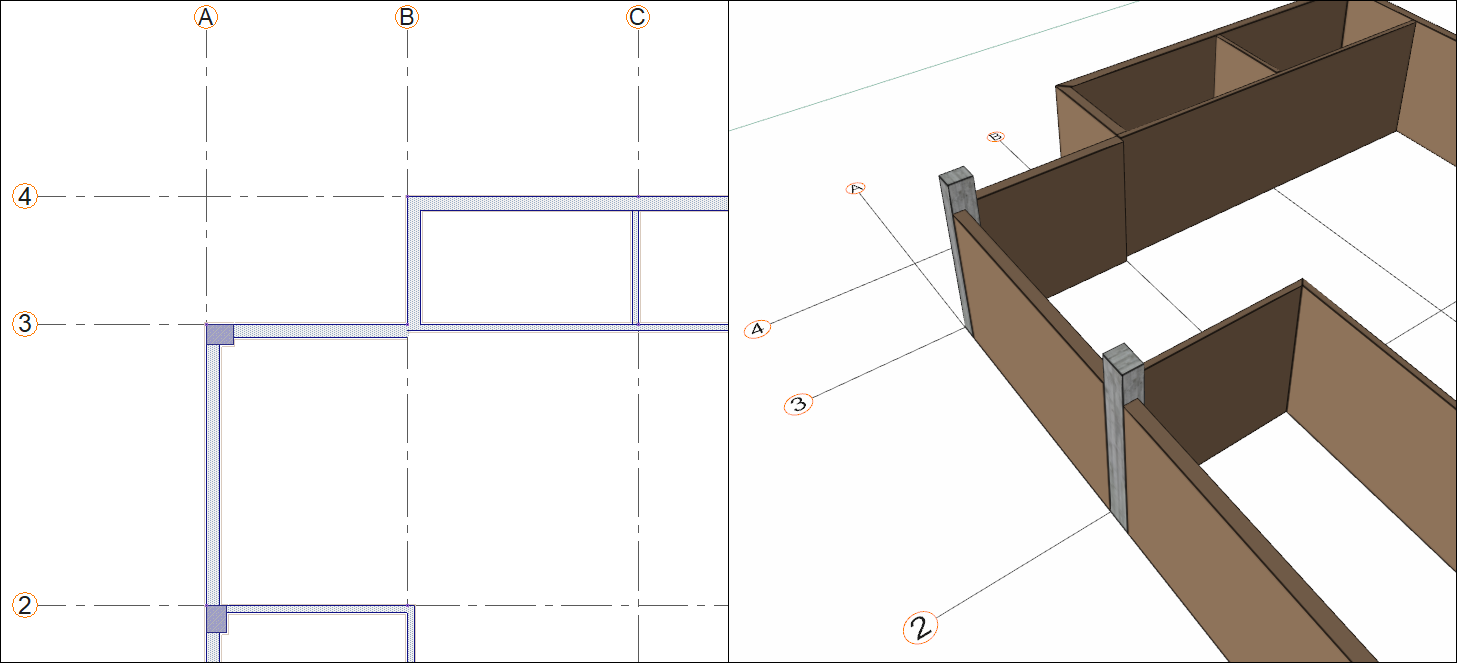 A
B
C
4
3
2

B
A
4
3
2