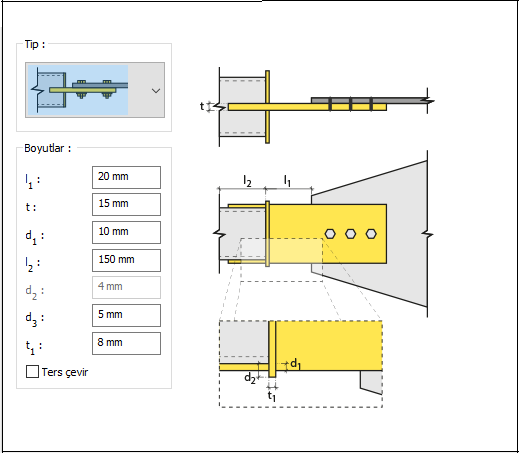 Tip :

Boyutlar :

$l_1$ : 20 mm

t : 15 mm

$d_1$ : 10 mm

$l_2$ : 150 mm

$d_2$ : 4 mm

$d_3$ : 5 mm

$t_1$ : 8 mm

Ters çevir

t

$l_2$ $l_1$

$d_1$

$d_2$

$t_1$