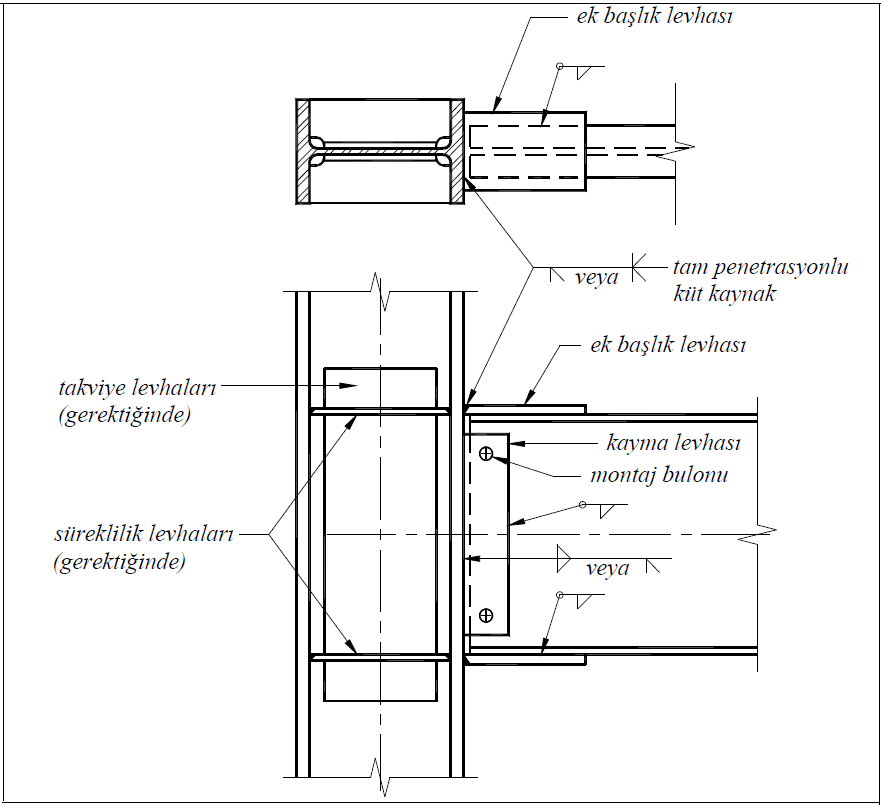 ek başlık levhası

veya

tam penetrasyonlu küt kaynak

ek başlık levhası

takviye levhaları (gerektiğinde)

kayma levhası

montaj bulonu

süreklilik levhaları (gerektiğinde)

veya